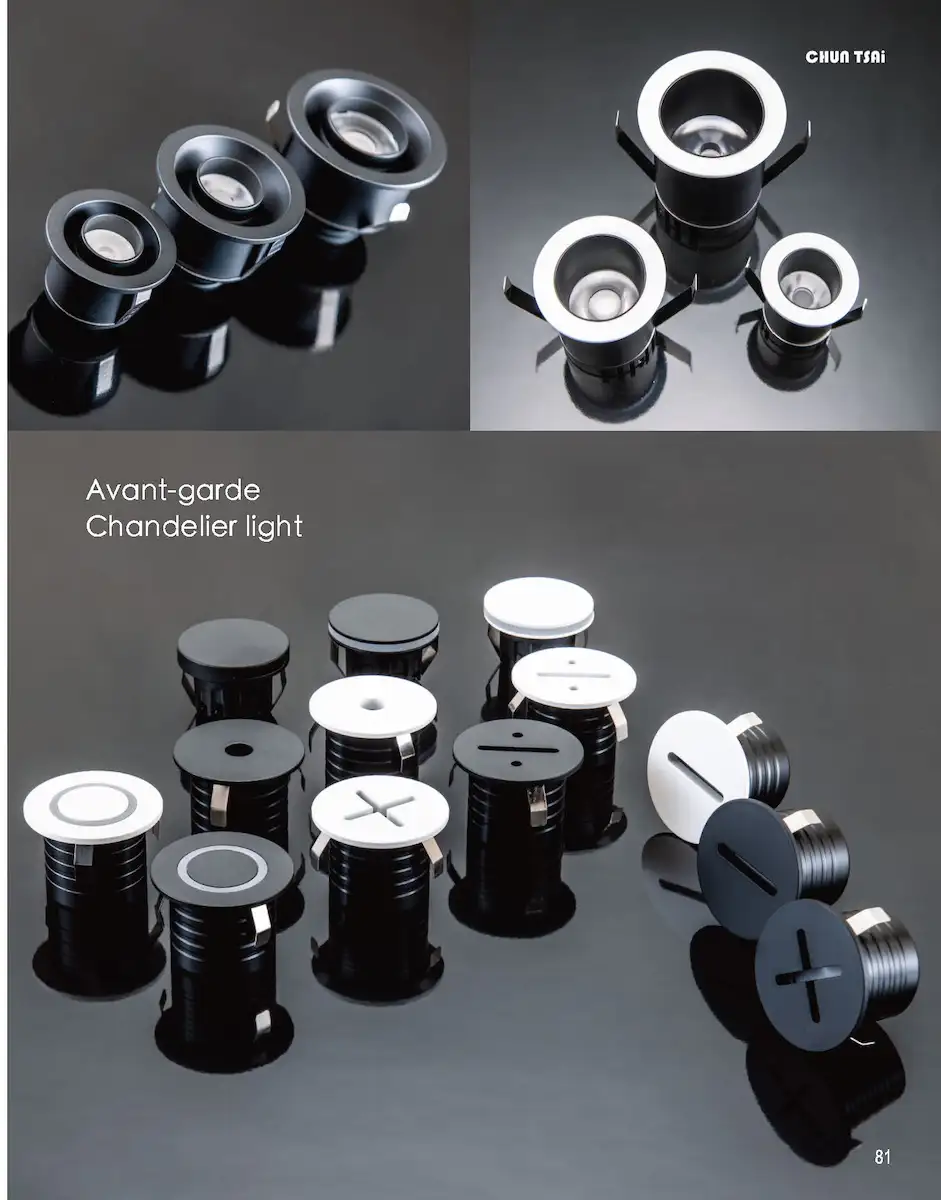 CHUN TSAi

Avant-garde
Chandelier light

81