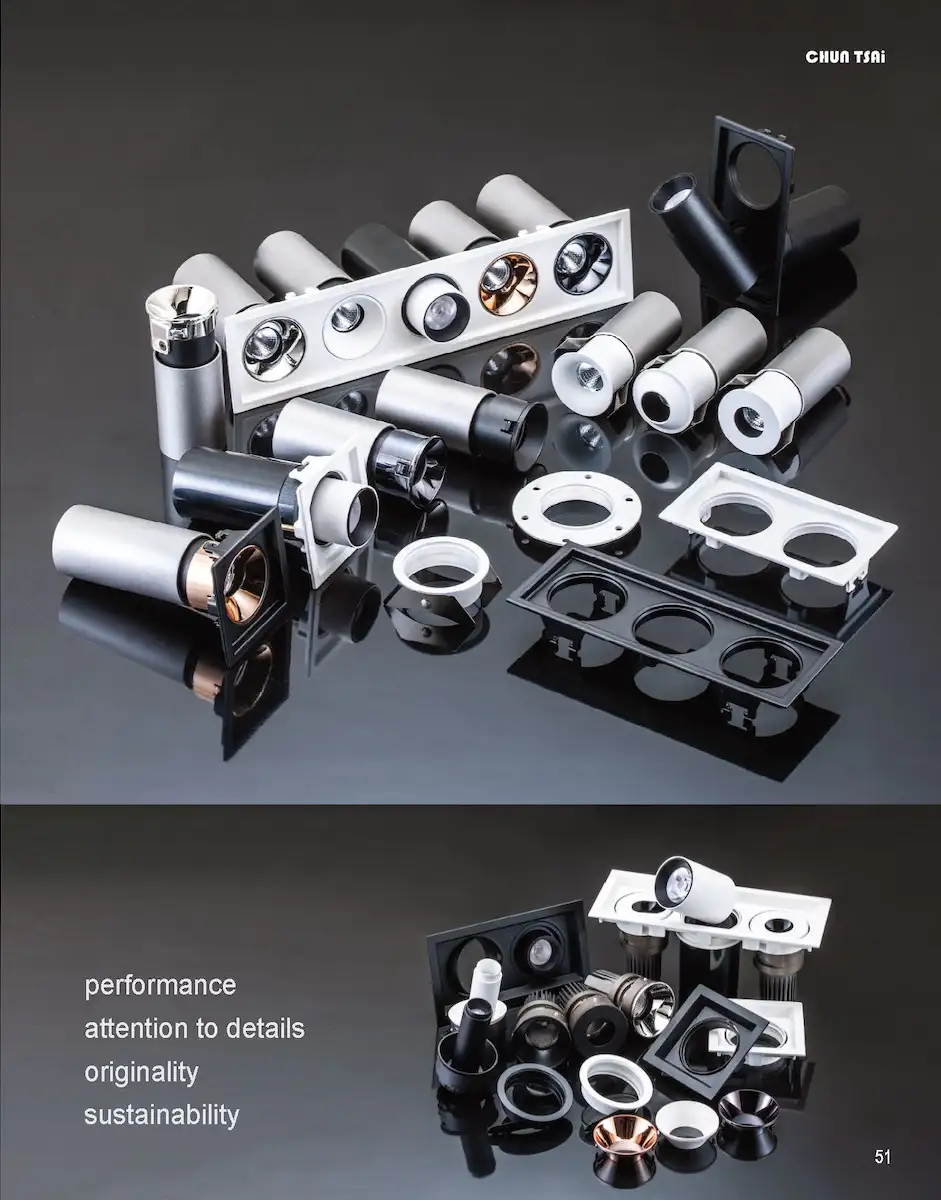 CHUN TSAi

performance
attention to details
originality
sustainability

51