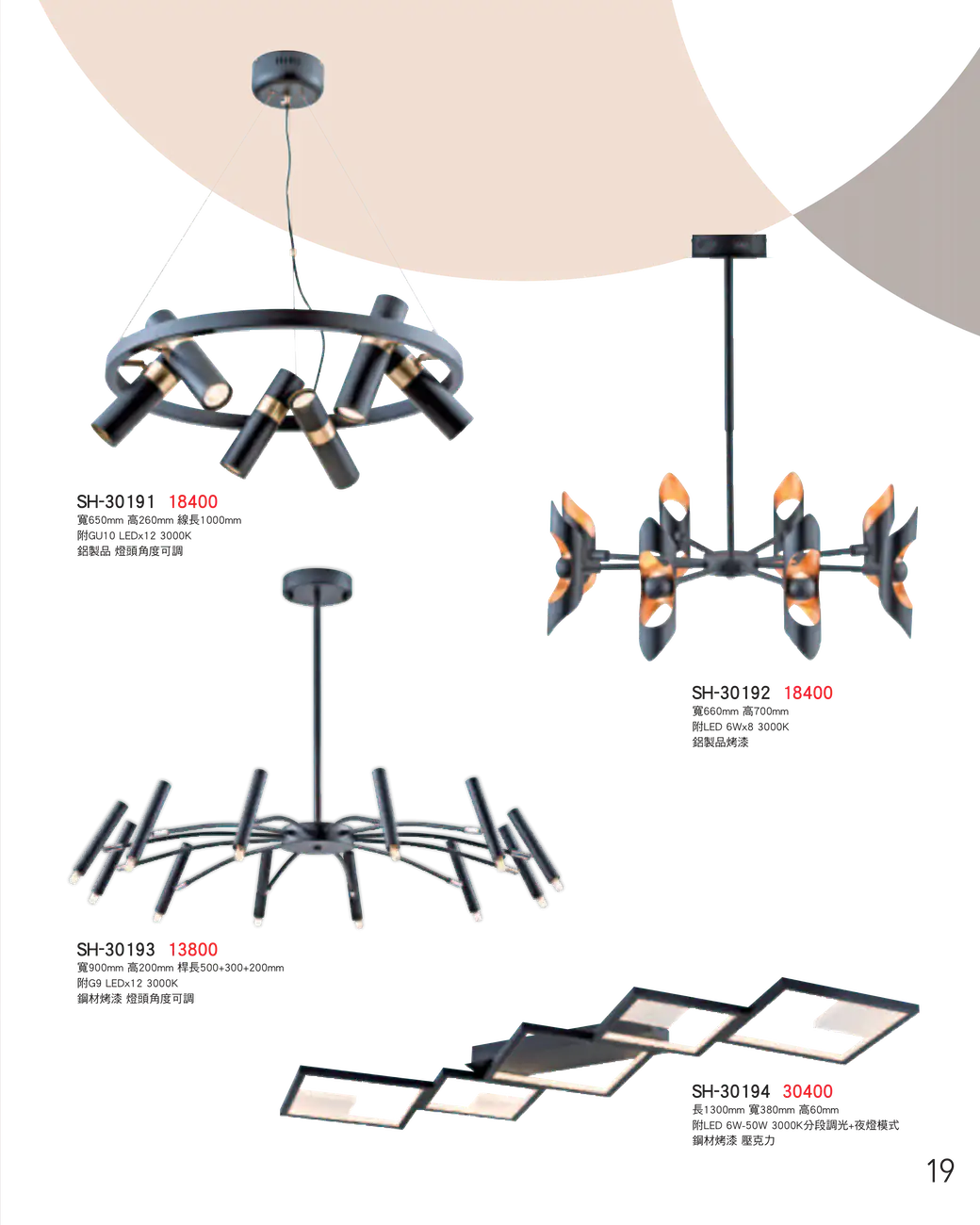 SH-30191 18400
寬650mm 高260mm 線長1000mm
附GU10 LEDx12 3000K
鋁製品 燈頭角度可調

SH-30192 18400
寬660mm 高700mm
附LED 6Wx8 3000K
鋁製品烤漆

SH-30193 13800
寬900mm 高200mm 桿長500+300+200mm
附G9 LEDx12 3000K
鋼材烤漆 燈頭角度可調

SH-30194 30400
長1300mm 寬380mm 高60mm
附LED 6W-50W 3000K分段調光+夜燈模式
鋼材烤漆 壓克力

19