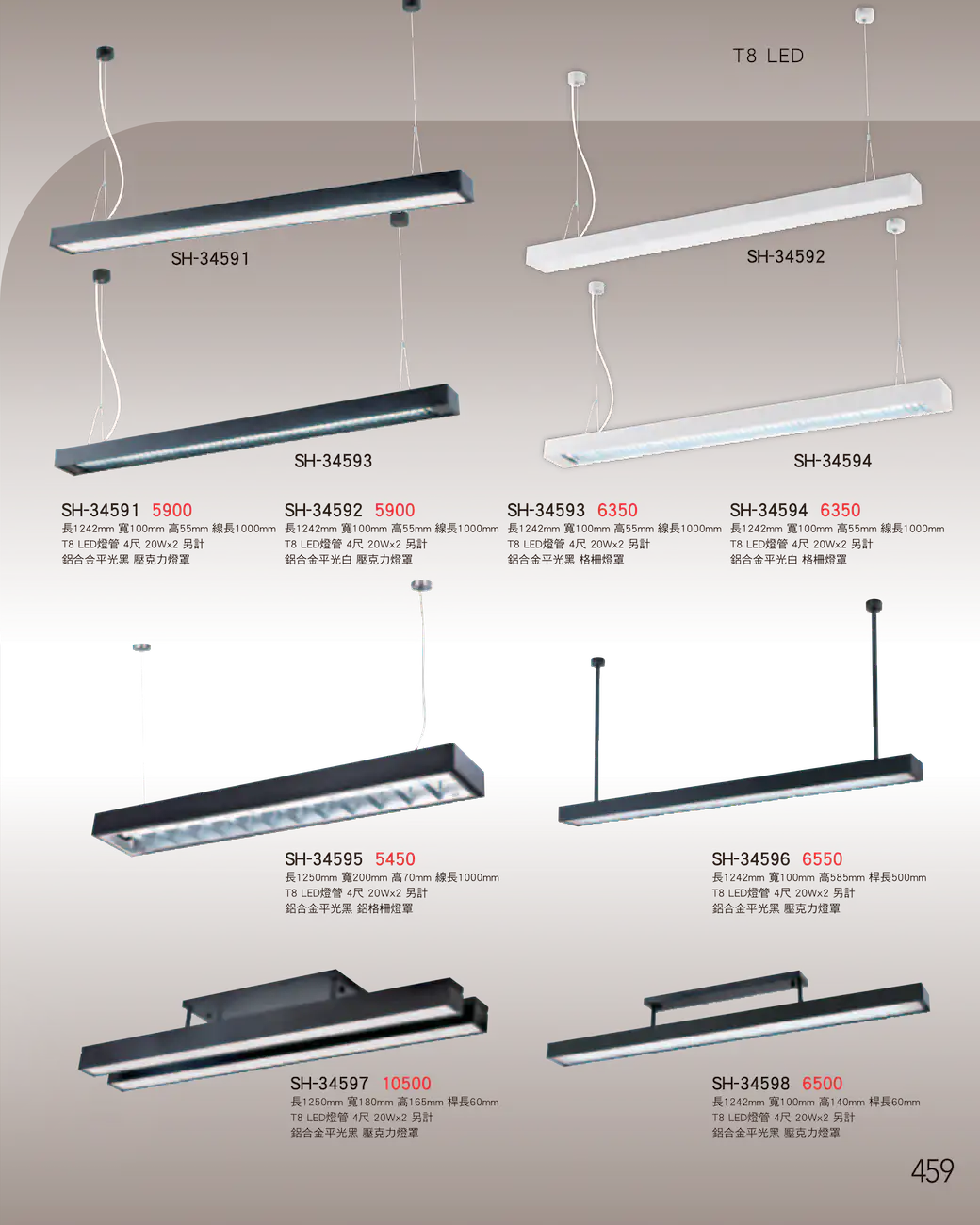 T8 LED

SH-34591

SH-34592

SH-34593

SH-34594

SH-34591 5900
長1242mm 寬100mm 高55mm 線長1000mm
T8 LED燈管 4尺 20Wx2 另計
鋁合金平光黑 壓克力燈罩

SH-34592 5900
長1242mm 寬100mm 高55mm 線長1000mm
T8 LED燈管 4尺 20Wx2 另計
鋁合金平光白 壓克力燈罩

SH-34593 6350
長1242mm 寬100mm 高55mm 線長1000mm
T8 LED燈管 4尺 20Wx2 另計
鋁合金平光黑 格柵燈罩

SH-34594 6350
長1242mm 寬100mm 高55mm 線長1000mm
T8 LED燈管 4尺 20Wx2 另計
鋁合金平光白 格柵燈罩

SH-34595 5450
長1250mm 寬200mm 高70mm 線長1000mm
T8 LED燈管 4尺 20Wx2 另計
鋁合金平光黑 鋁格柵燈罩

SH-34596 6550
長1242mm 寬100mm 高585mm 桿長500mm
T8 LED燈管 4尺 20Wx2 另計
鋁合金平光黑 壓克力燈罩

SH-34597 10500
長1250mm 寬180mm 高165mm 桿長60mm
T8 LED燈管 4尺 20Wx2 另計
鋁合金平光黑 壓克力燈罩

SH-34598 6500
長1242mm 寬100mm 高140mm 桿長60mm
T8 LED燈管 4尺 20Wx2 另計
鋁合金平光黑 壓克力燈罩

459