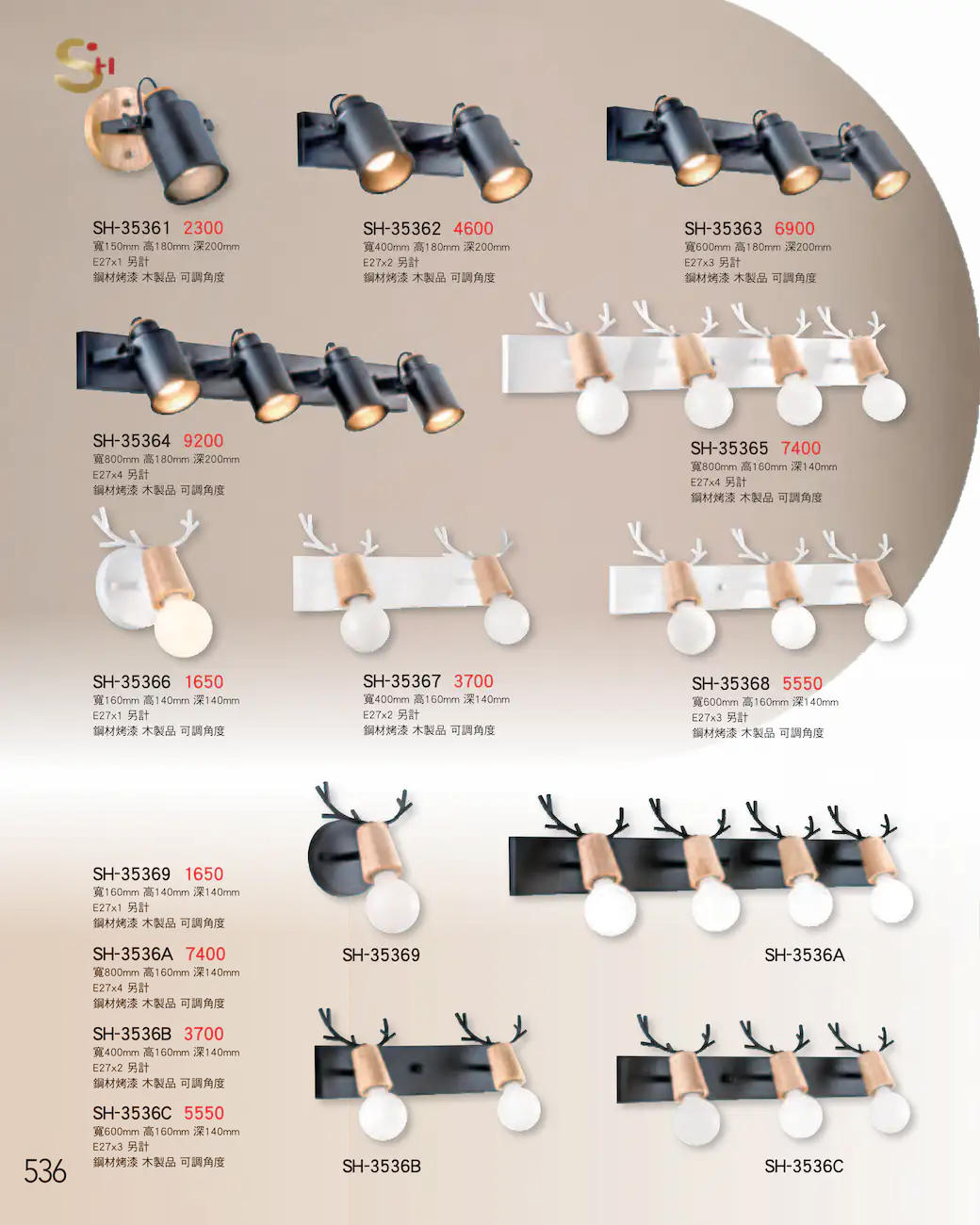 SH

SH-35361 2300
寬150mm 高180mm 深200mm
E27x1 另計
鋼材烤漆 木製品 可調角度

SH-35362 4600
寬400mm 高180mm 深200mm
E27x2 另計
鋼材烤漆 木製品 可調角度

SH-35363 6900
寬600mm 高180mm 深200mm
E27x3 另計
鋼材烤漆 木製品 可調角度

SH-35364 9200
寬800mm 高180mm 深200mm
E27x4 另計
鋼材烤漆 木製品 可調角度

SH-35365 7400
寬800mm 高160mm 深140mm
E27x4 另計
鋼材烤漆 木製品 可調角度

SH-35366 1650
寬160mm 高140mm 深140mm
E27x1 另計
鋼材烤漆 木製品 可調角度

SH-35367 3700
寬400mm 高160mm 深140mm
E27x2 另計
鋼材烤漆 木製品 可調角度

SH-35368 5550
寬600mm 高160mm 深140mm
E27x3 另計
鋼材烤漆 木製品 可調角度

SH-35369 1650
寬160mm 高140mm 深140mm
E27x1 另計
鋼材烤漆 木製品 可調角度

SH-3536A 7400
寬800mm 高160mm 深140mm
E27x4 另計
鋼材烤漆 木製品 可調角度

SH-3536B 3700
寬400mm 高160mm 深140mm
E27x2 另計
鋼材烤漆 木製品 可調角度

SH-3536C 5550
寬600mm 高160mm 深140mm
E27x3 另計
鋼材烤漆 木製品 可調角度

SH-35369

SH-3536A

SH-3536B

SH-3536C

536